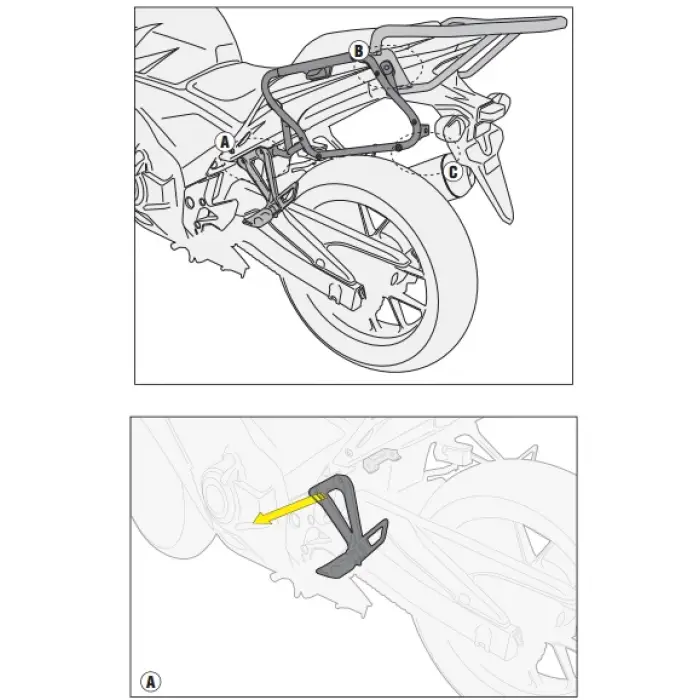 B
A
C
A