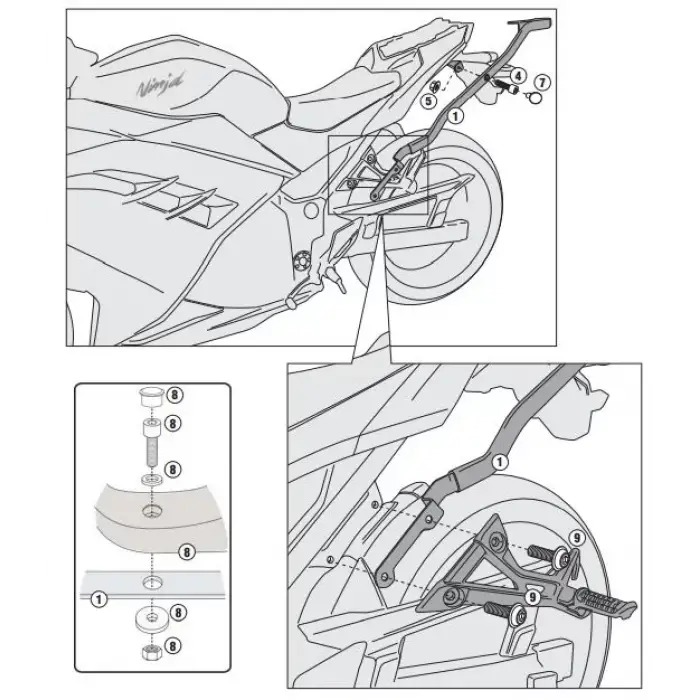 Ninja
4
7
5
1
8
8
8
8
1
8
8
1
9
9