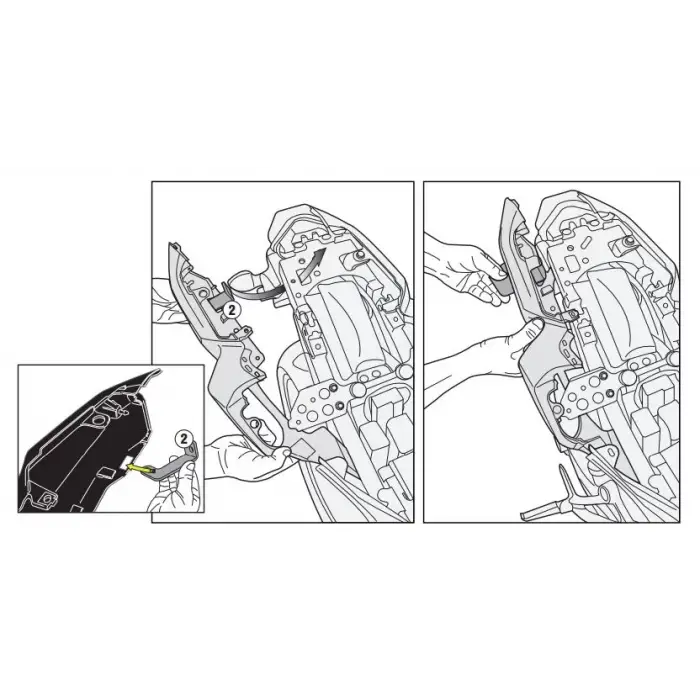 2

2