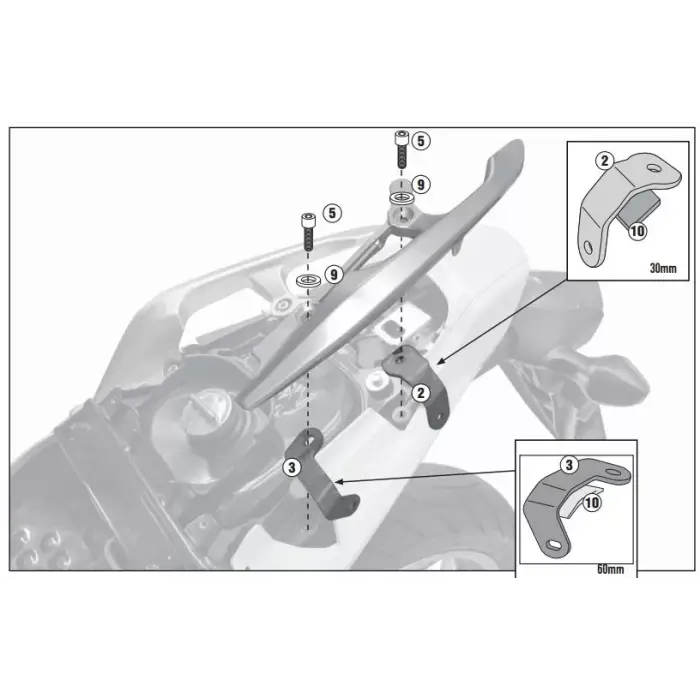 5
9
5
9
2
10
30mm
2
3
3
10
60mm