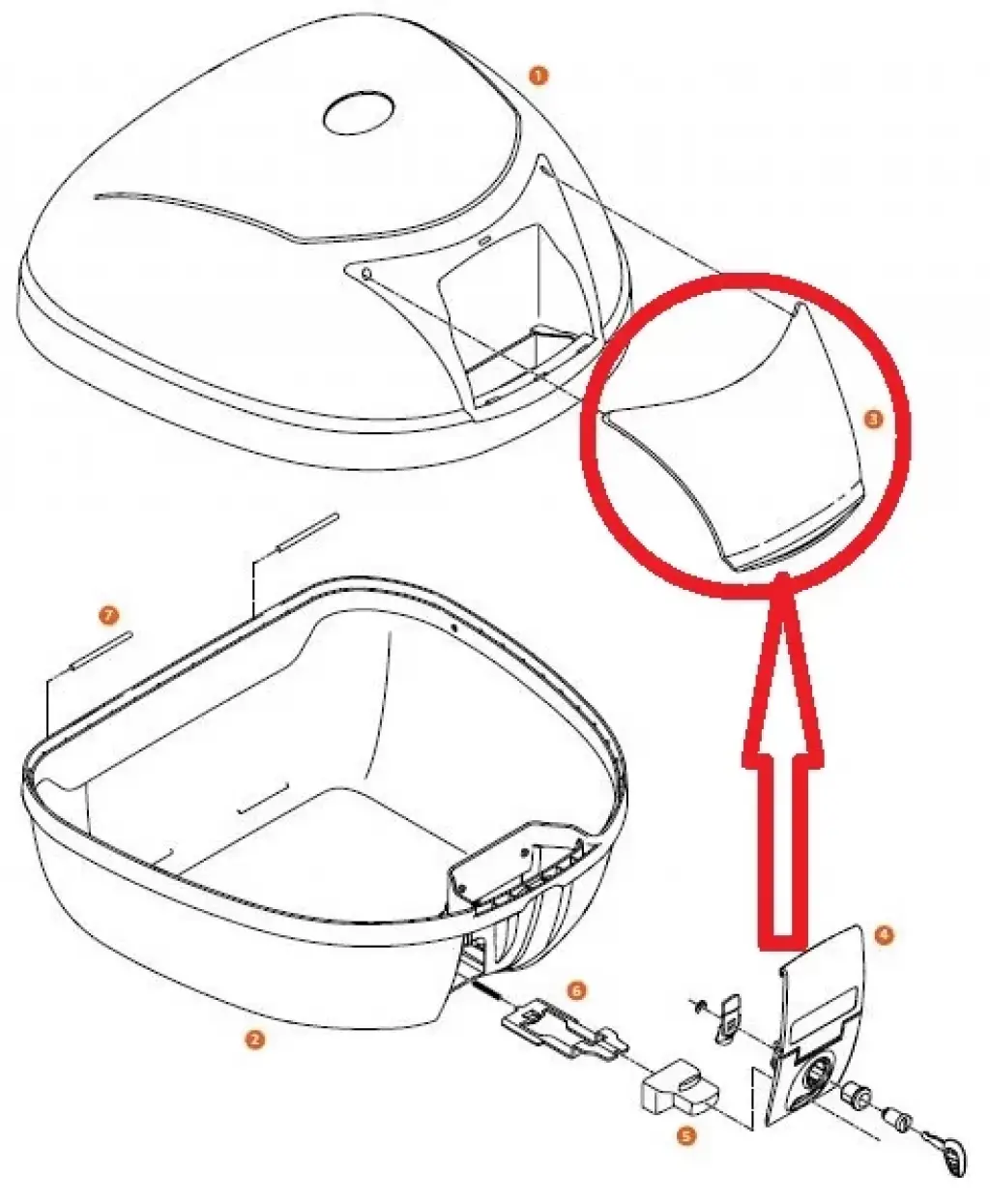 1
3
7
4
6
2
5