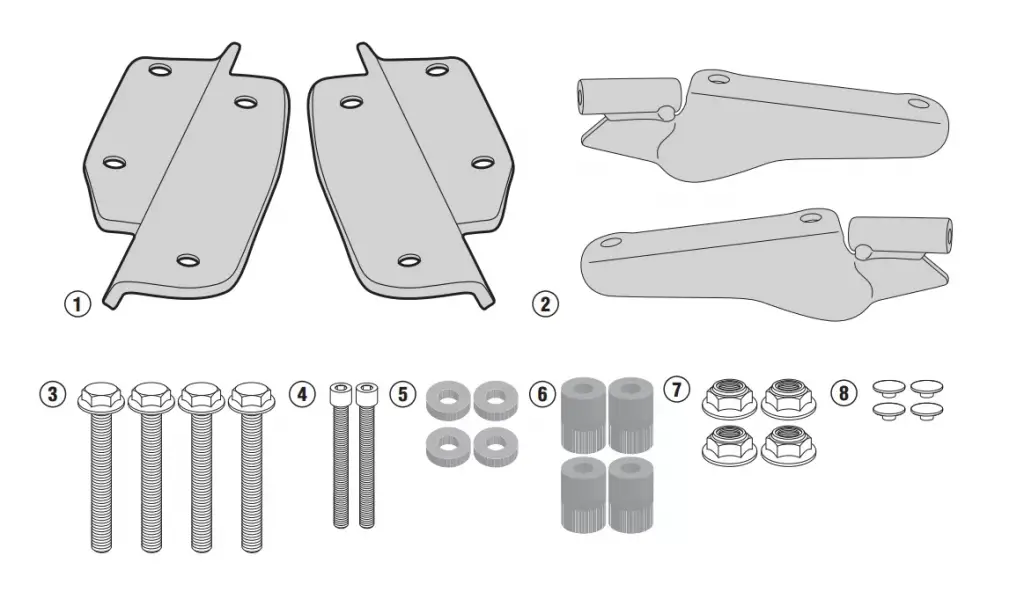 1
2
3
4
5
6
7
8