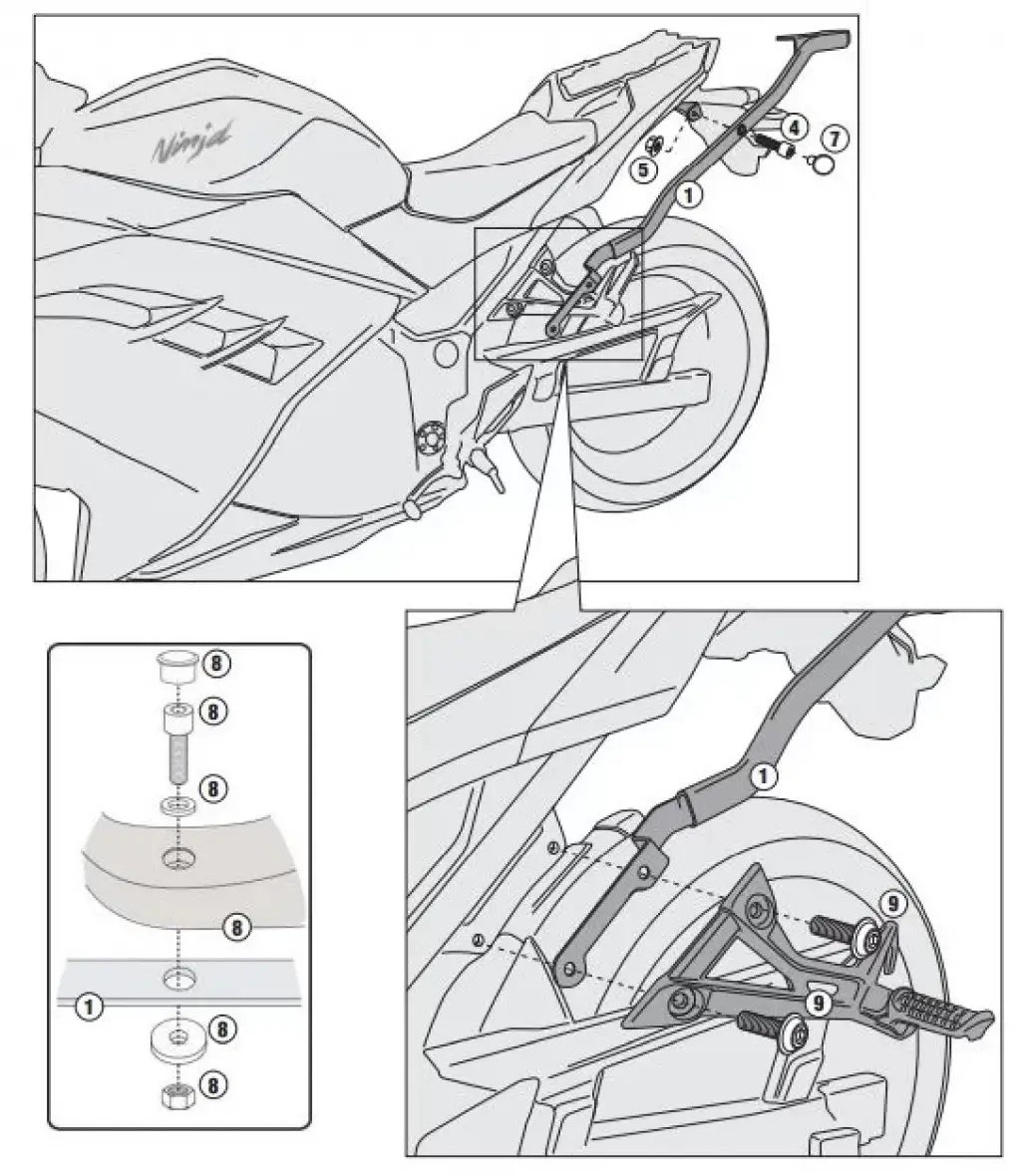 Ninja
4
7
5
1
8
8
8
8
1
8
8
1
9
9