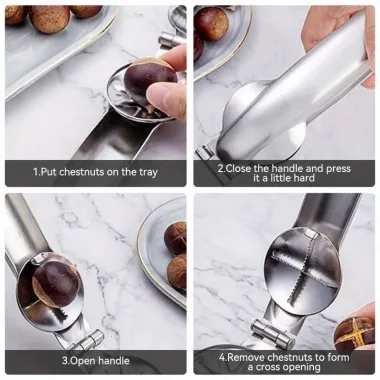 1.Put chestnuts on the tray

2.Close the handle and press it a little hard

3.Open handle

4.Remove chestnuts to form a cross opening