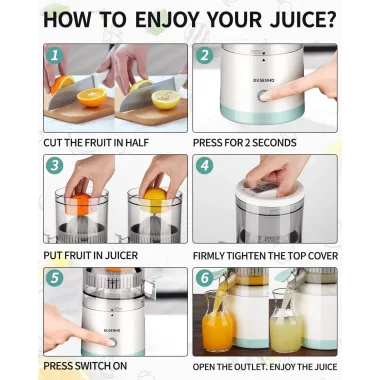 HOW TO ENJOY YOUR JUICE?

1

CUT THE FRUIT IN HALF

2

DUSENHO

PRESS FOR 2 SECONDS

3

PUT FRUIT IN JUICER

4

FIRMLY TIGHTEN THE TOP COVER

5

DUSENHO

PRESS SWITCH ON

6

OPEN THE OUTLET. ENJOY THE JUICE