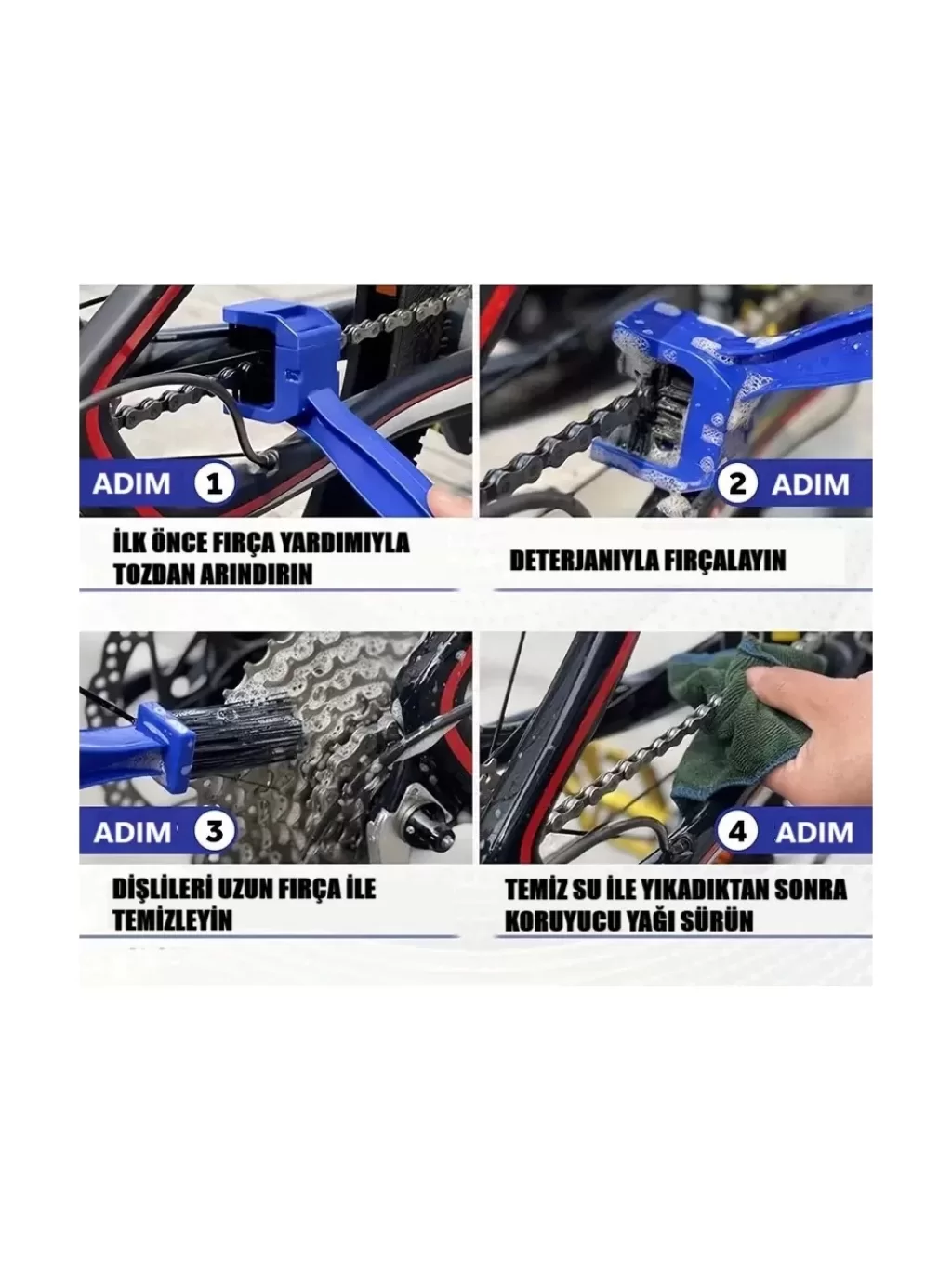 ADIM 1

İLK ÖNCE FIRÇA YARDIMIYLA TOZDAN ARINDIRIN

2 ADIM

DETERJANIYLA FIRÇALAYIN

ADIM 3

DİŞLİLERİ UZUN FIRÇA İLE TEMİZLEYİN

4 ADIM

TEMİZ SU İLE YIKADIKTAN SONRA KORUYUCU YAĞI SÜRÜN