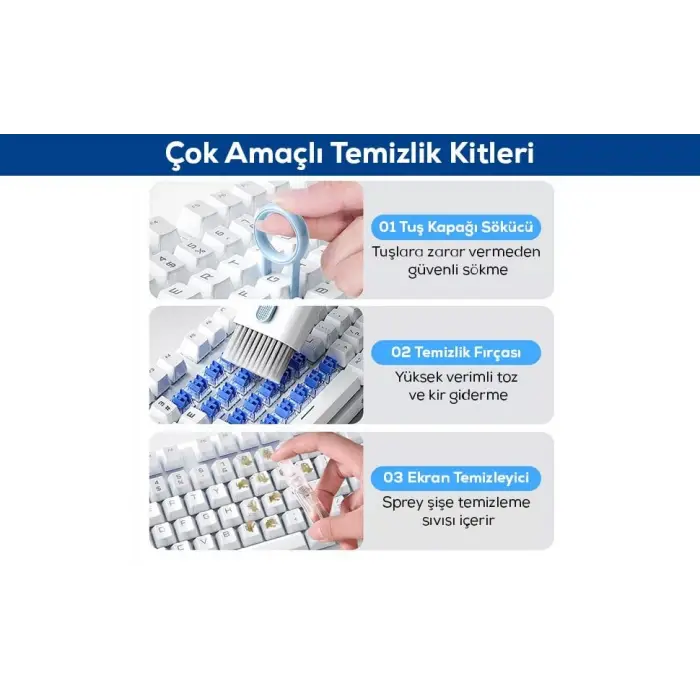 Çok Amaçlı Temizlik Kitleri

01 Tuş Kapağı Sökücü

Tuşlara zarar vermeden güvenli sökme

02 Temizlik Fırçası

Yüksek verimli toz ve kir giderme

03 Ekran Temizleyici

Sprey şişe temizleme sıvısı içerir