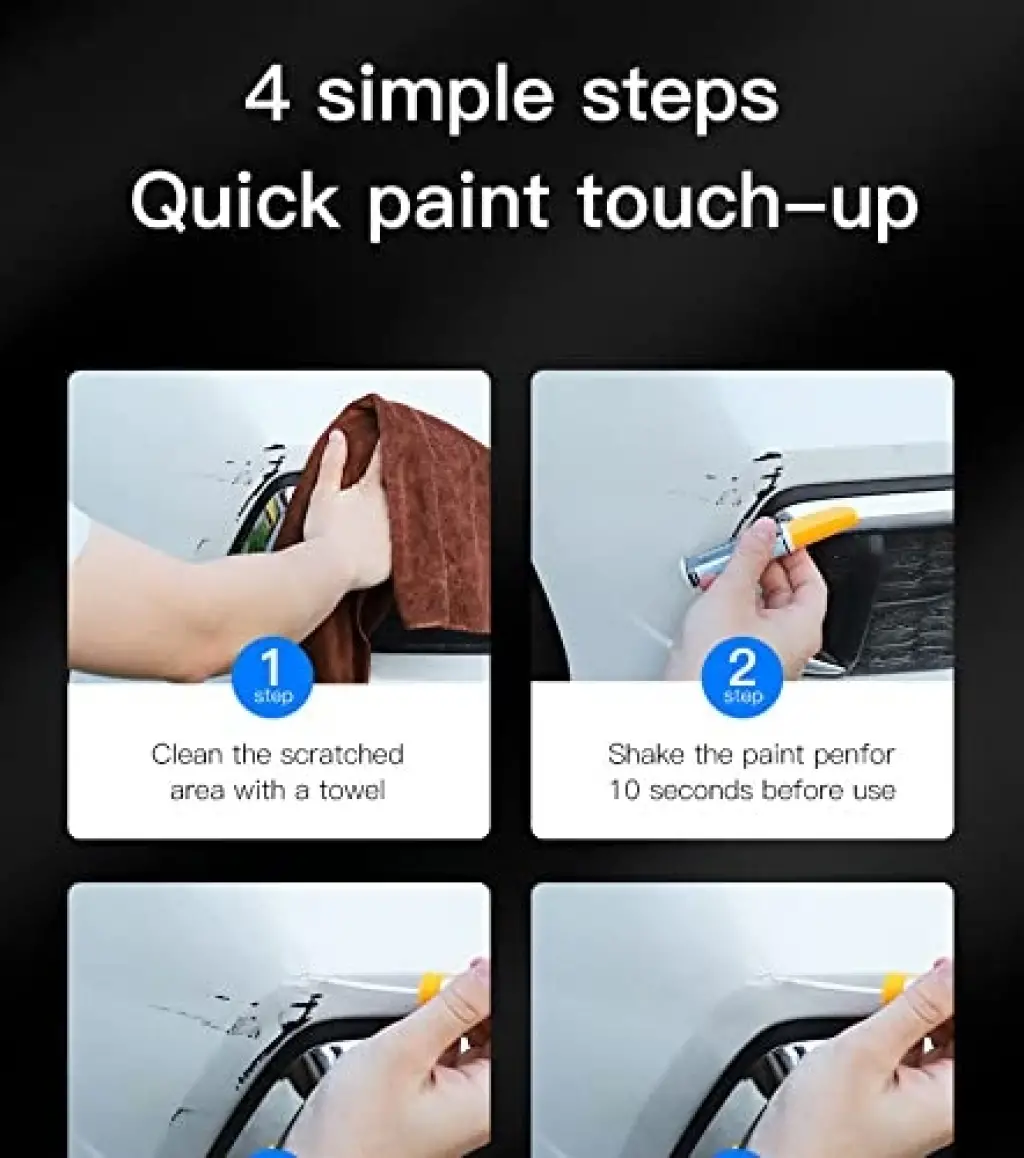 4 simple steps
Quick paint touch-up

1
step

Clean the scratched area with a towel

2
step

Shake the paint penfor 10 seconds before use