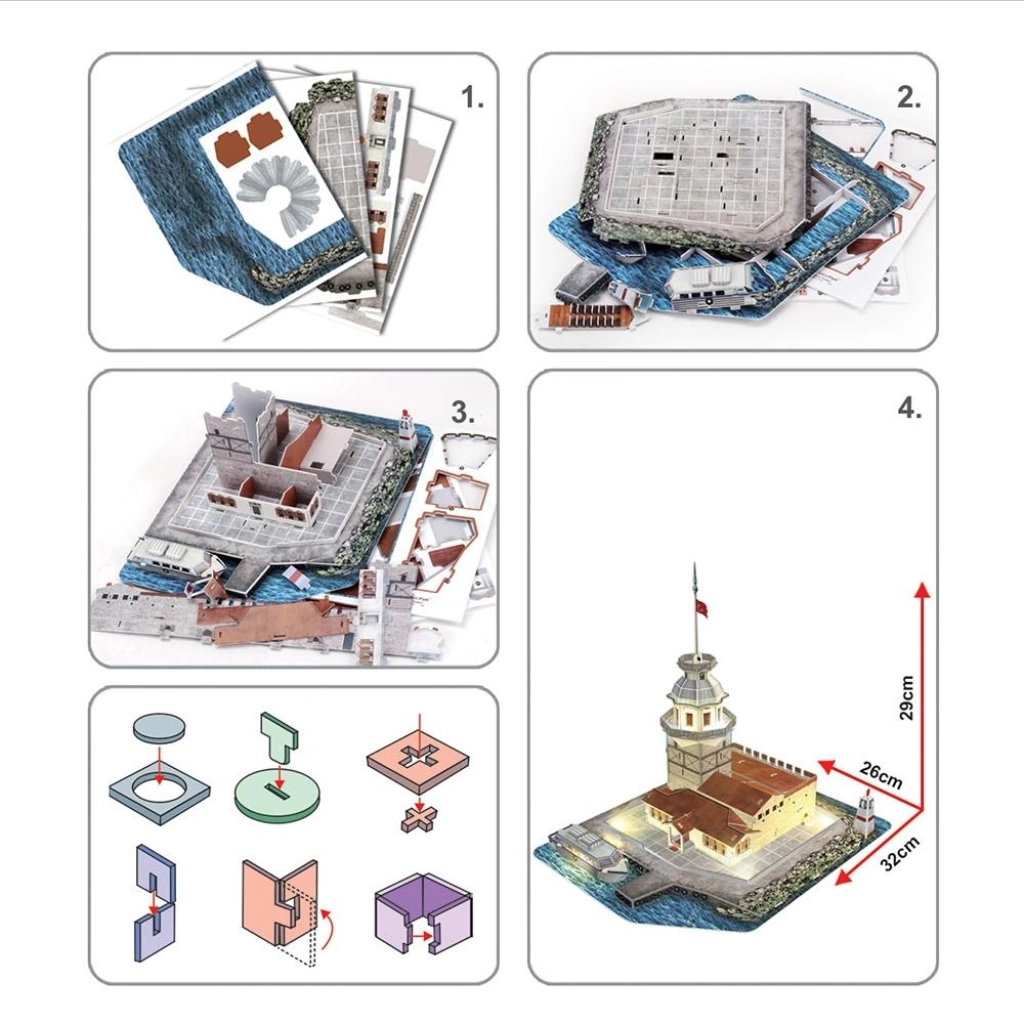 1.

2.

3.

4.

29cm

26cm

32cm