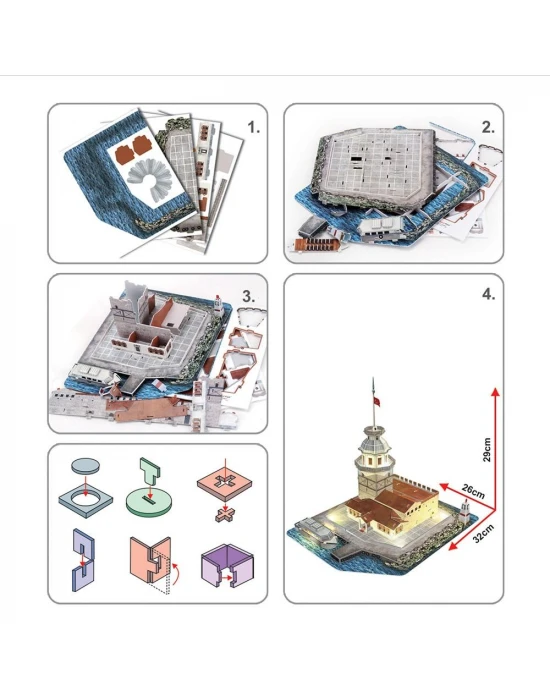 1.

2.

3.

4.

29cm

26cm

32cm