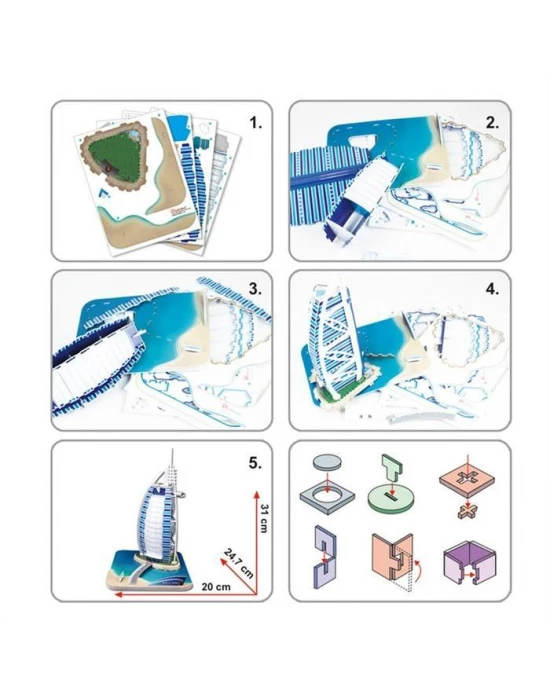 1.

2.

3.

4.

5.

31 cm

24.7 cm

20 cm