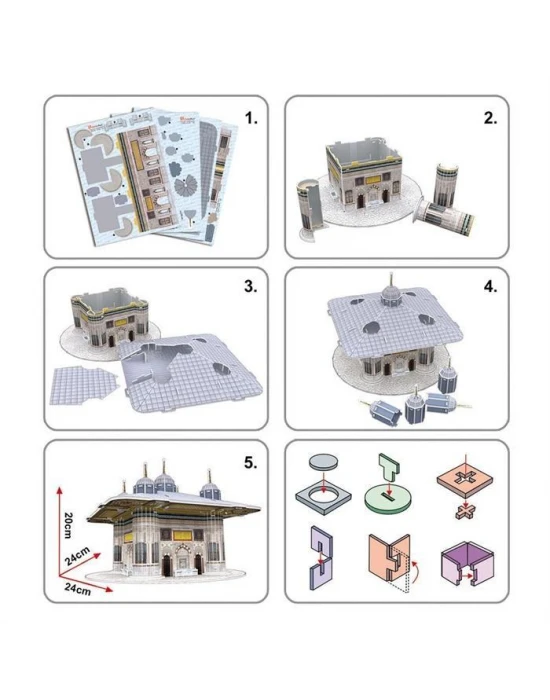 1.

2.

3.

4.

5.

20cm

24cm

24cm