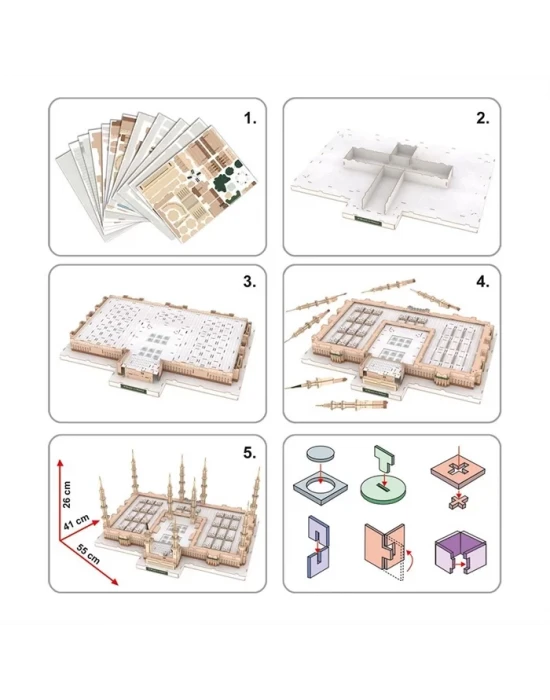 1.

2.

3.

4.

5.

26 cm

41 cm

55 cm