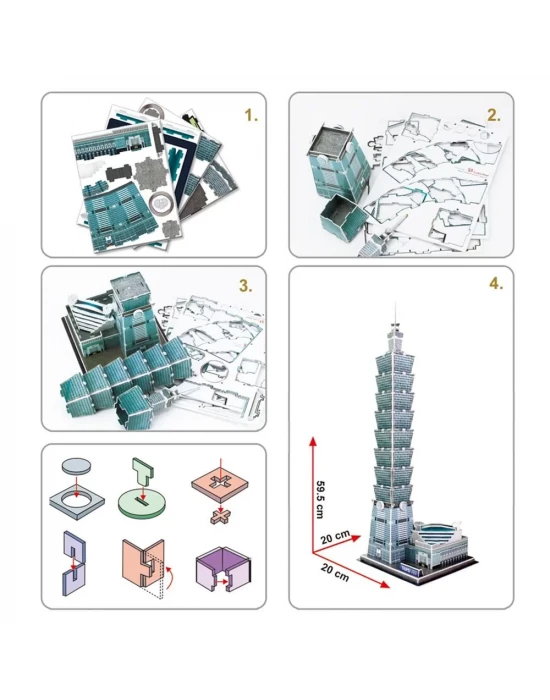 1.

2.

3.

4.

59.5 cm

20 cm

20 cm