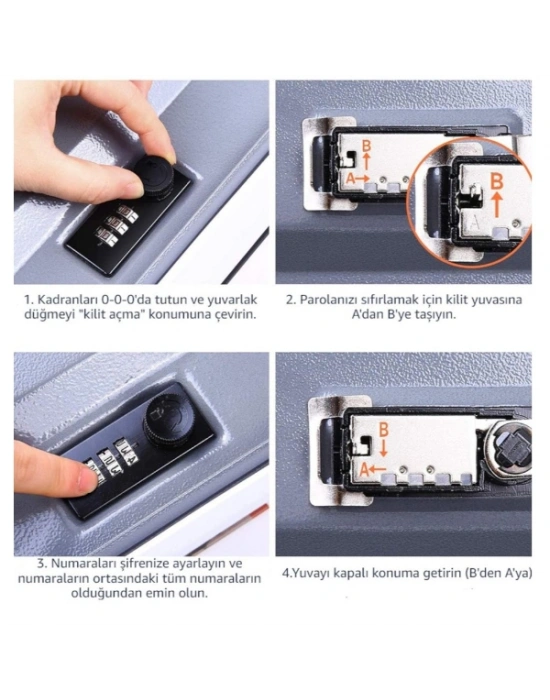 B

A

B

A

1. Kadranları 0-0-0'da tutun ve yuvarlak düğmeyi "kilit açma" konumuna çevirin.

2. Parolanızı sıfırlamak için kilit yuvasına A'dan B'ye taşıyın.

B

A

3. Numaraları şifrenize ayarlayın ve numaraların ortasındaki tüm numaraların olduğundan emin olun.

4.Yuvayı kapalı konuma getirin (B'den A'ya)