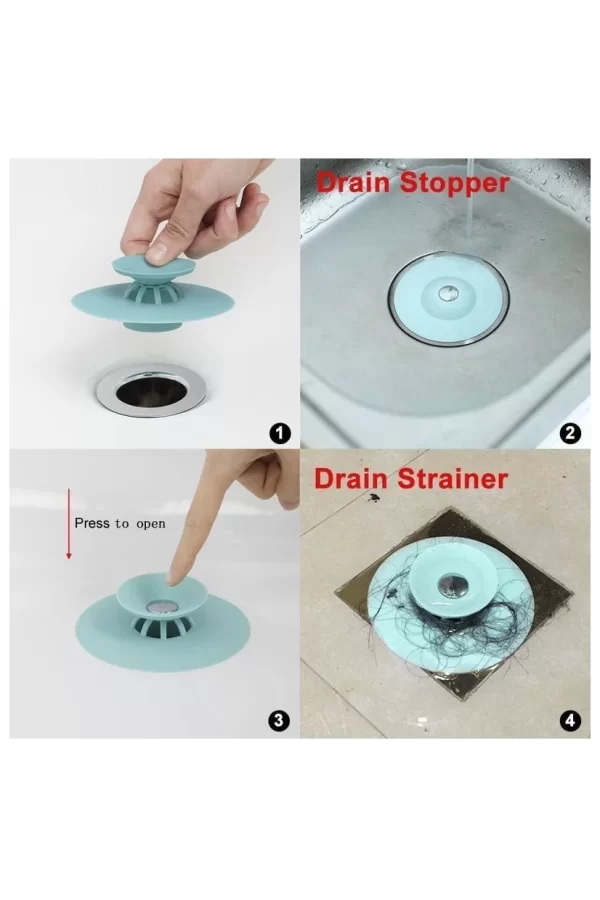 1

Drain Stopper

2

Press to open

3

Drain Strainer

4