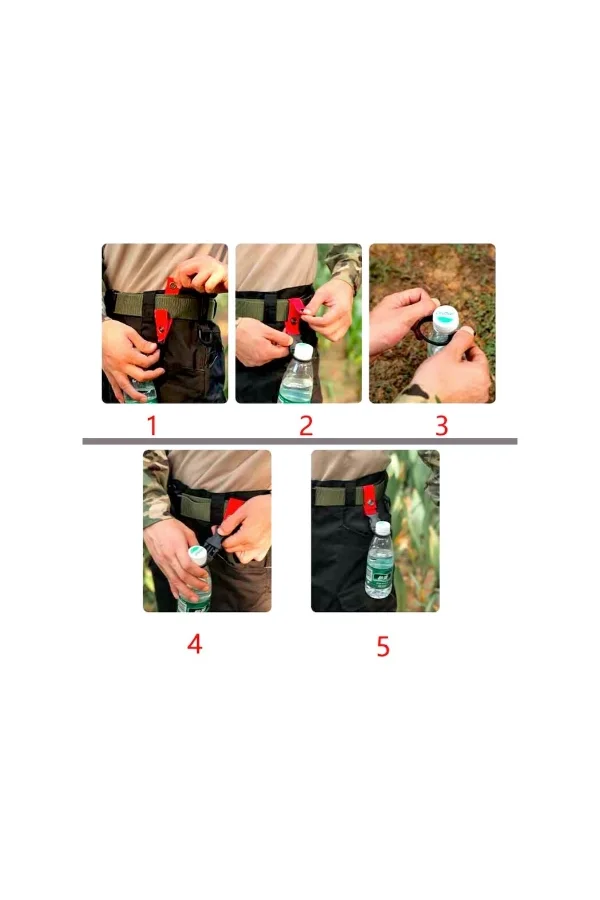 1
2
3
4
5