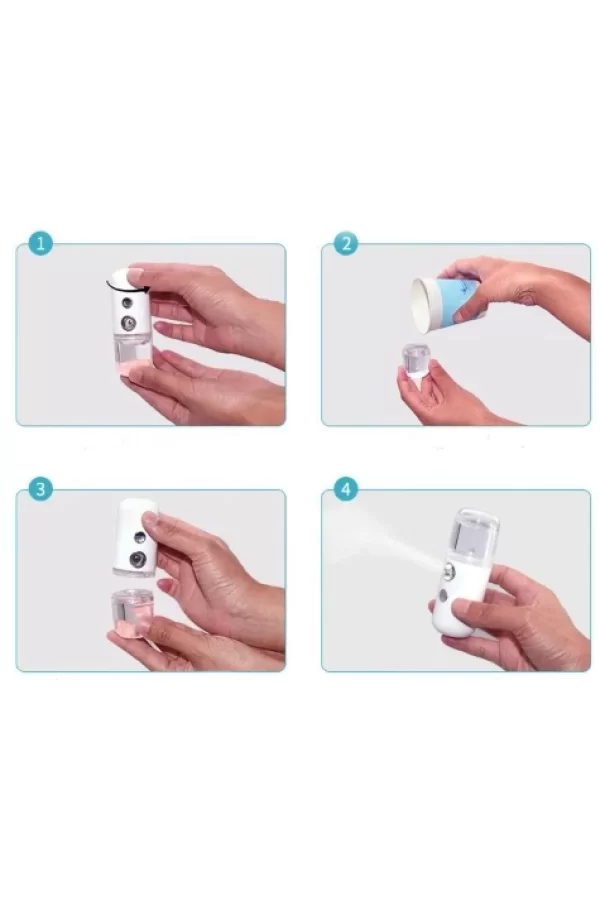 1

2

3

4