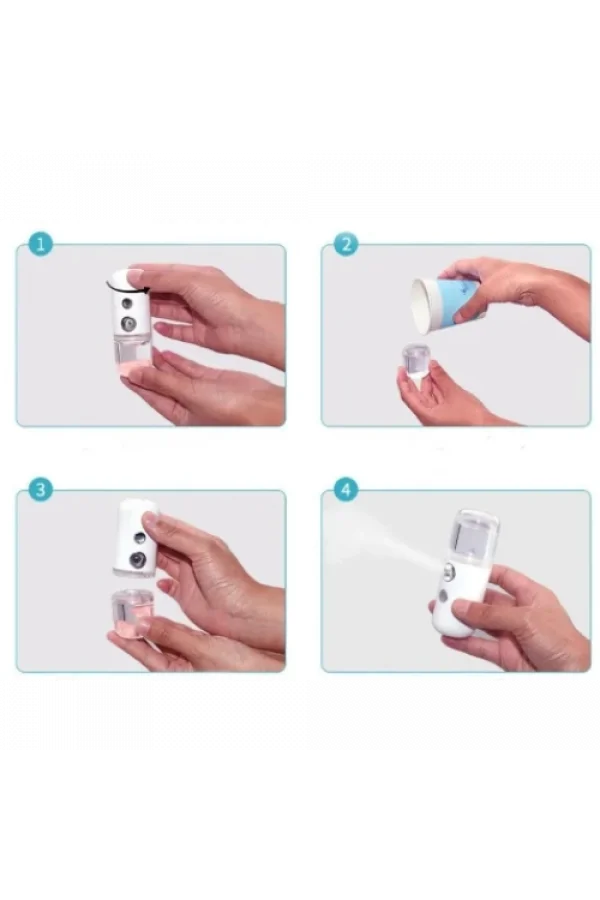 1

2

3

4