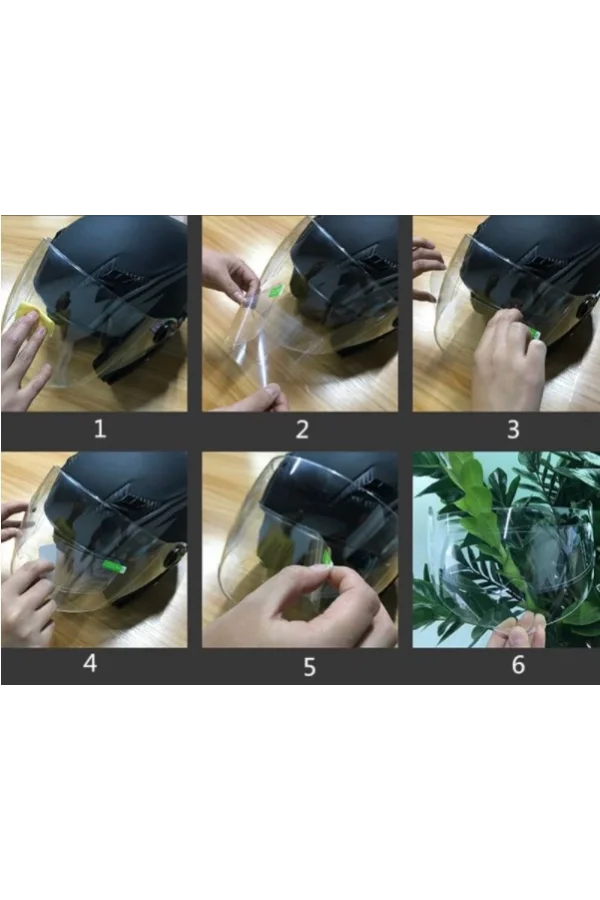 1 2 3

4 5 6