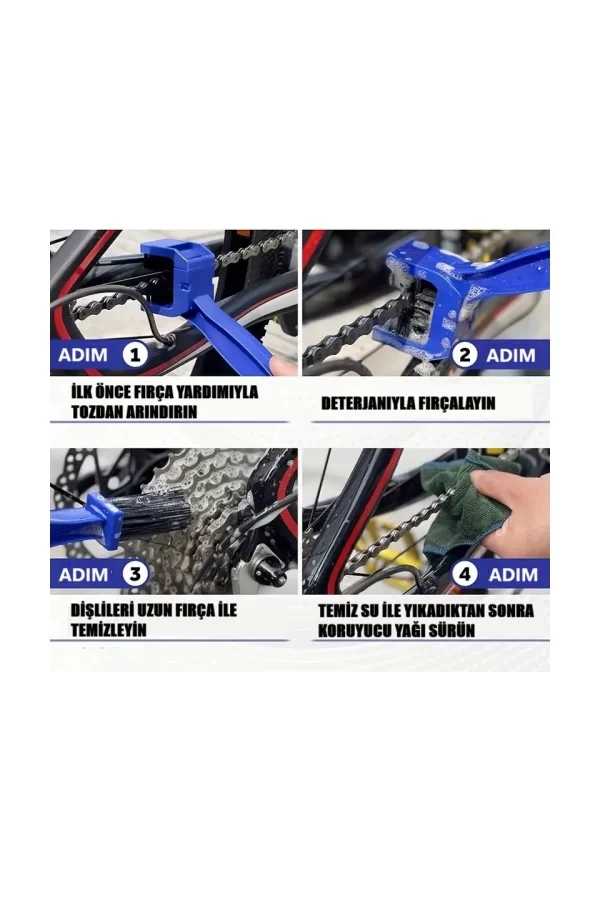 ADIM 1

İLK ÖNCE FIRÇA YARDIMIYLA TOZDAN ARINDIRIN

2 ADIM

DETERJANIYLA FIRÇALAYIN

ADIM 3

DİŞLİLERİ UZUN FIRÇA İLE TEMİZLEYİN

4 ADIM

TEMİZ SU İLE YIKADIKTAN SONRA KORUYUCU YAĞI SÜRÜN