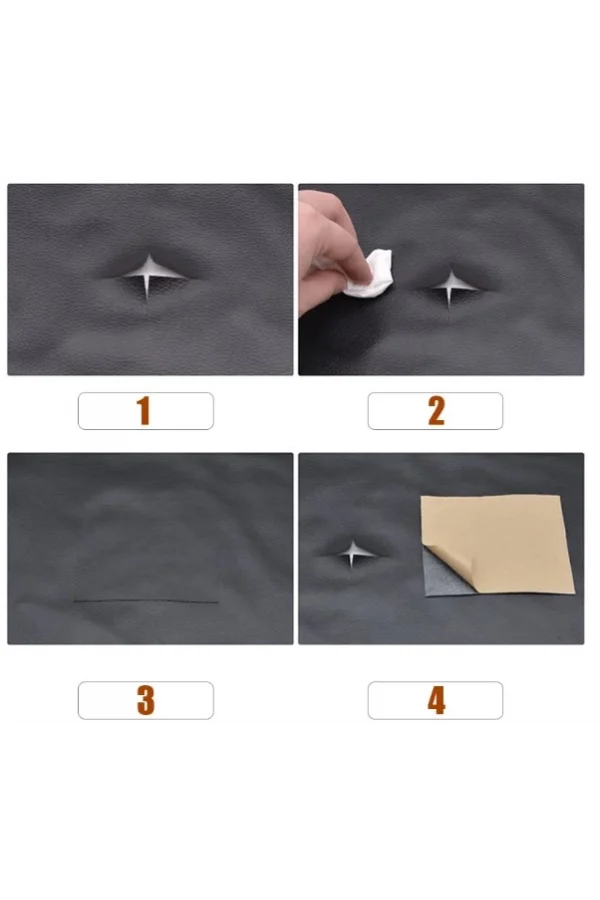 1

2

3

4