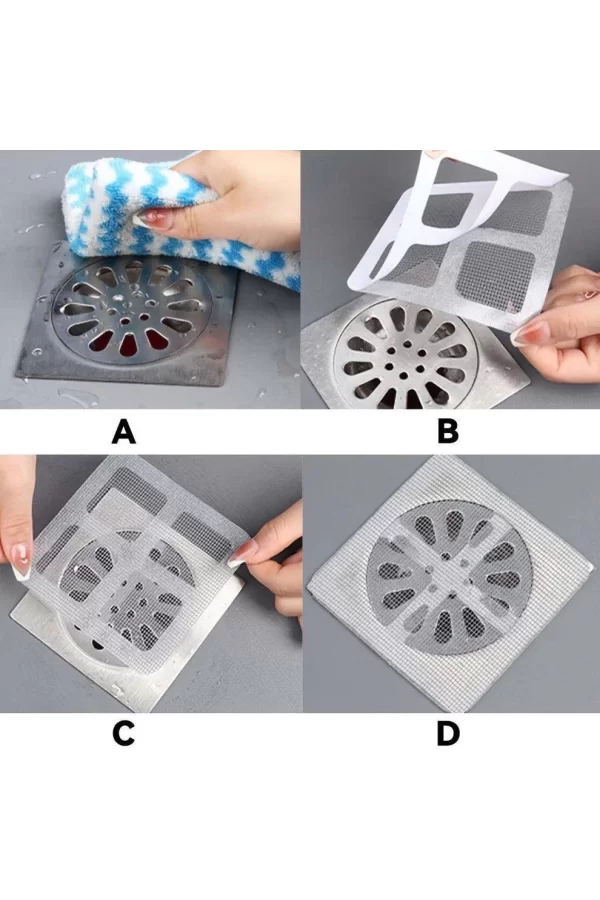 A

B

C

D