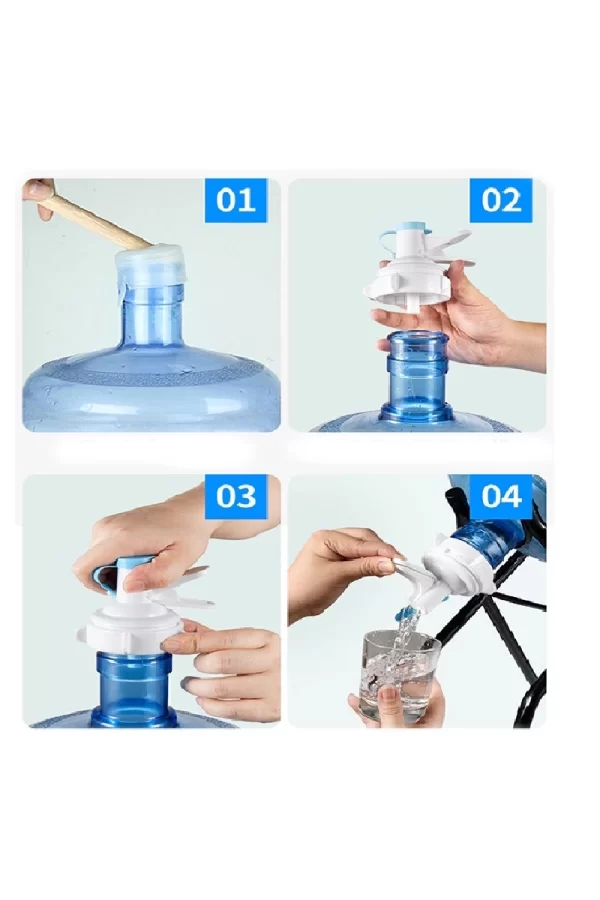 01

02

03

04