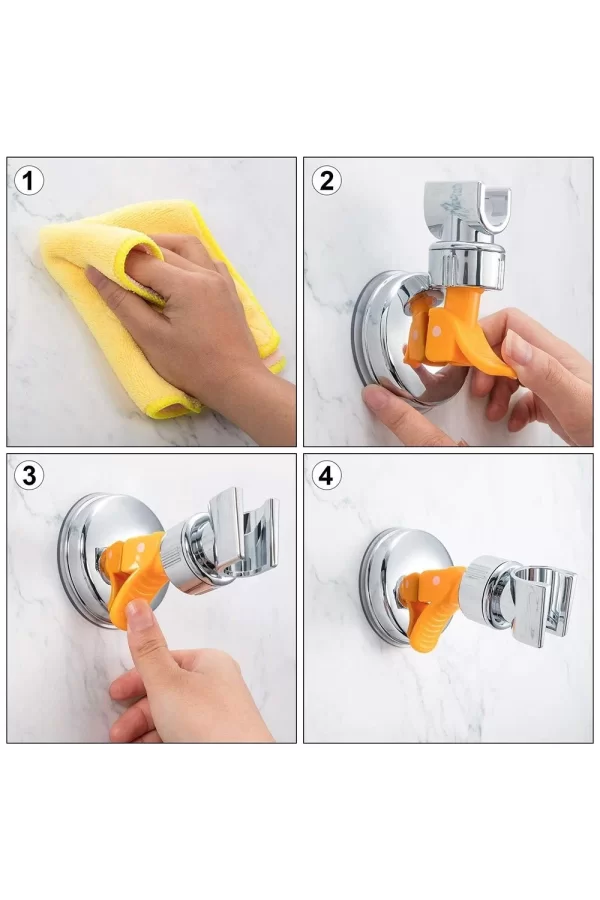 1
2
3
4