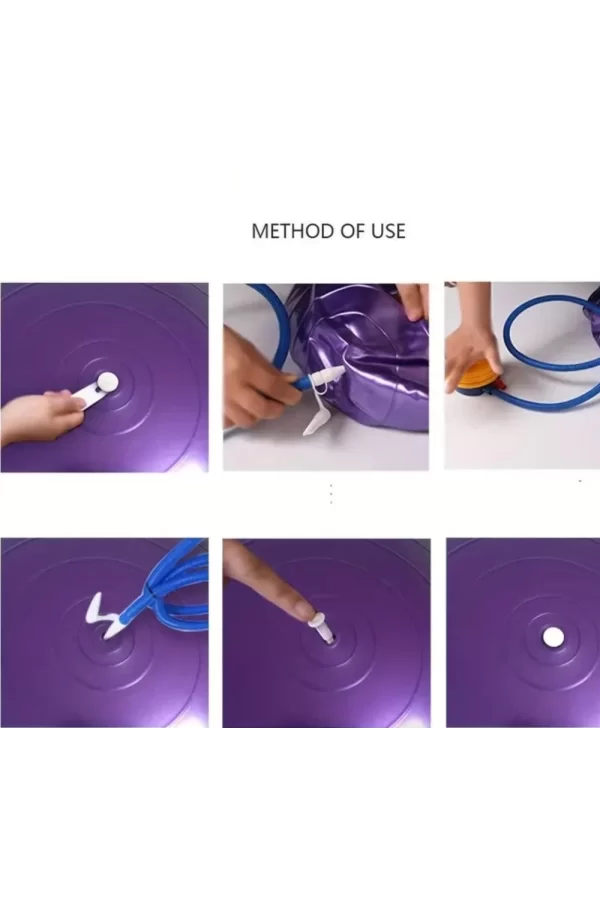 METHOD OF USE