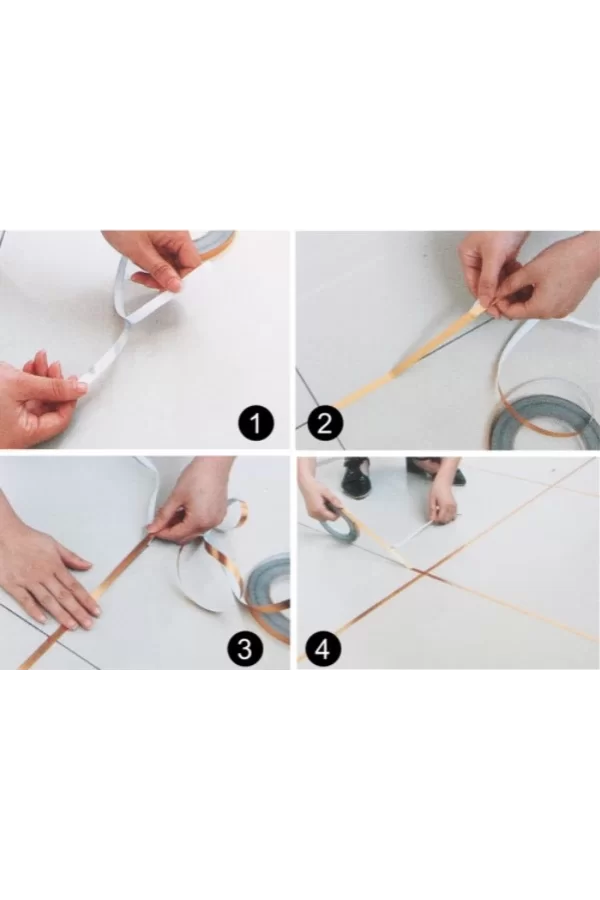 1
2
3
4