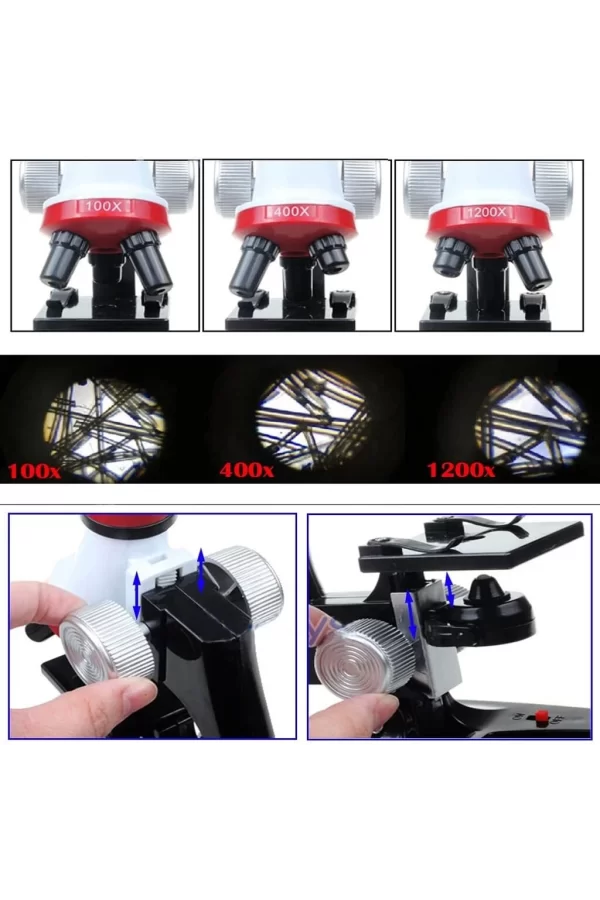 100X

400X

1200X

100x

400x

1200x