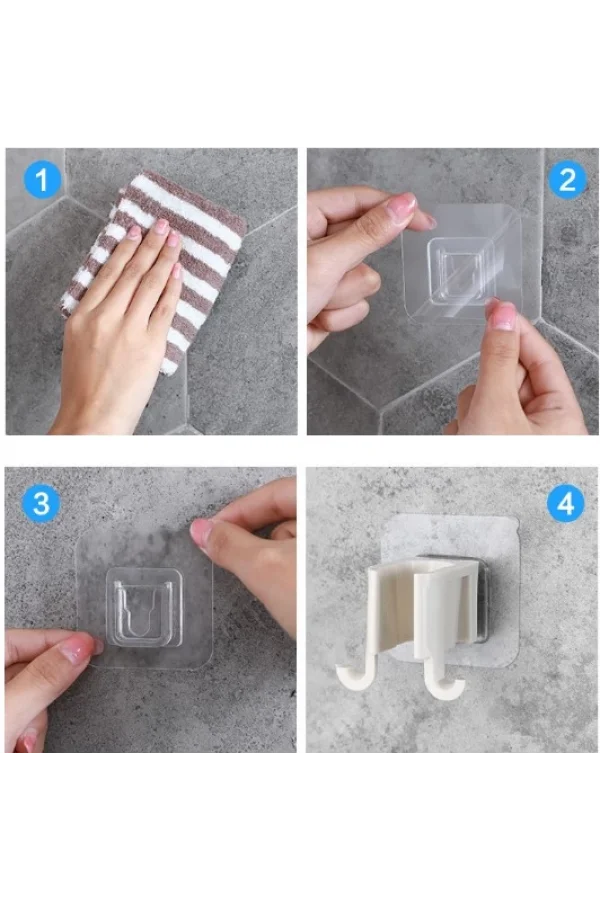 1

2

3

4