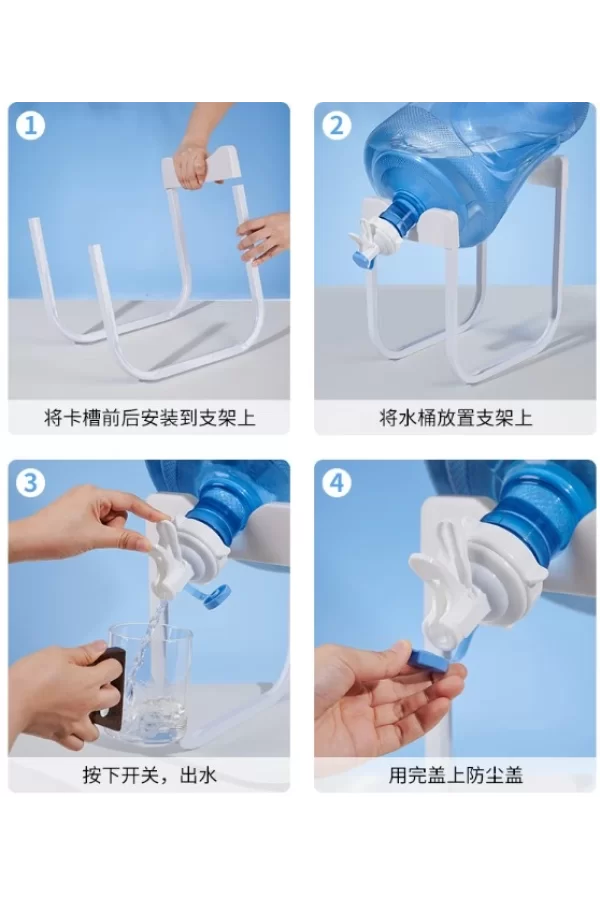 1

将卡槽前后安装到支架上

2

将水桶放置支架上

3

按下开关，出水

4

用完盖上防尘盖