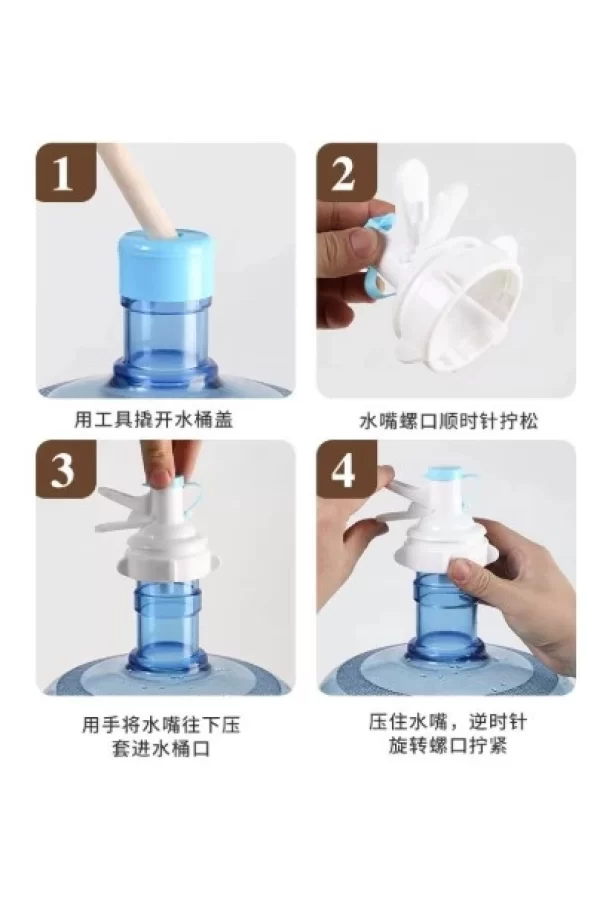 1

用工具撬开水桶盖

2

水嘴螺口顺时针拧松

3

用手将水嘴往下压
套进水桶口

4

压住水嘴，逆时针
旋转螺口拧紧