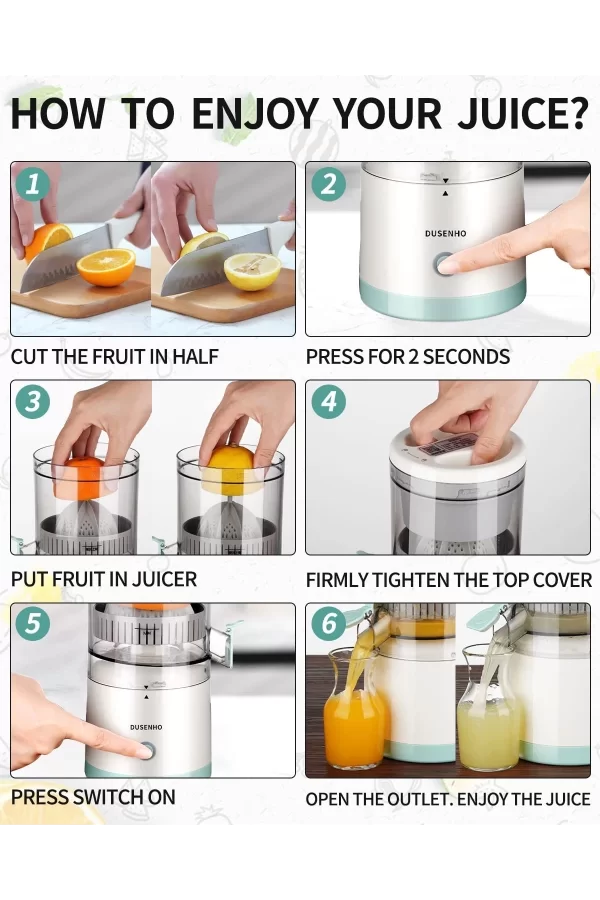 HOW TO ENJOY YOUR JUICE?

1

CUT THE FRUIT IN HALF

2

DUSENHO

PRESS FOR 2 SECONDS

3

PUT FRUIT IN JUICER

4

FIRMLY TIGHTEN THE TOP COVER

5

DUSENHO

PRESS SWITCH ON

6

OPEN THE OUTLET. ENJOY THE JUICE