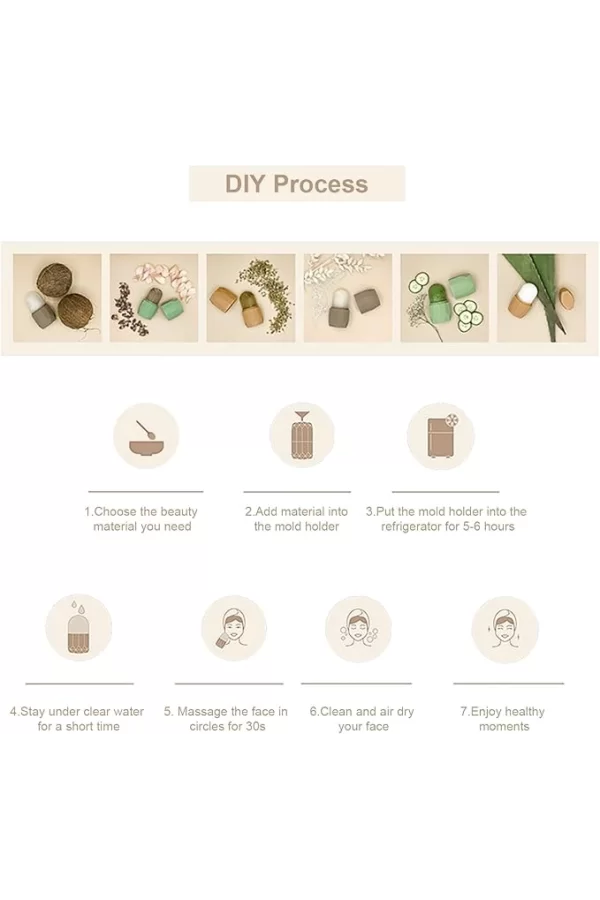 DIY Process

1.Choose the beauty material you need

2.Add material into the mold holder

3.Put the mold holder into the refrigerator for 5-6 hours

4.Stay under clear water for a short time

5. Massage the face in circles for 30s

6.Clean and air dry your face

7.Enjoy healthy moments