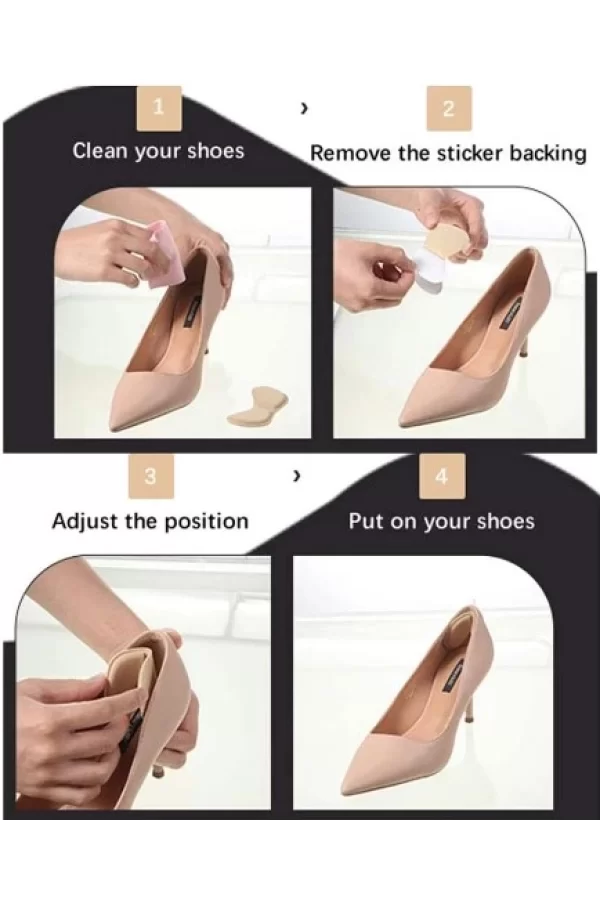 1

Clean your shoes

›

2

Remove the sticker backing

3

Adjust the position

›

4

Put on your shoes