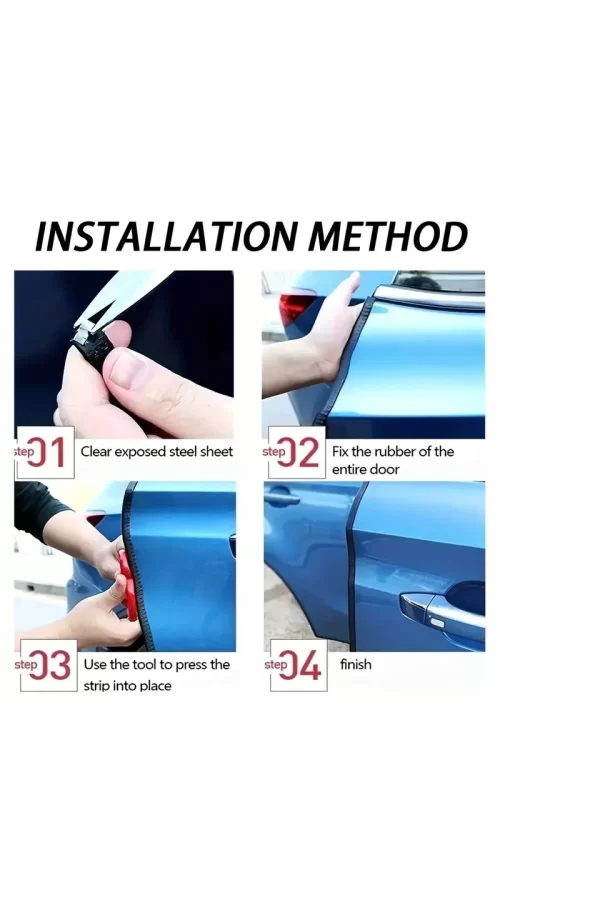 INSTALLATION METHOD

step 01 Clear exposed steel sheet

step 02 Fix the rubber of the entire door

step 03 Use the tool to press the strip into place

step 04 finish