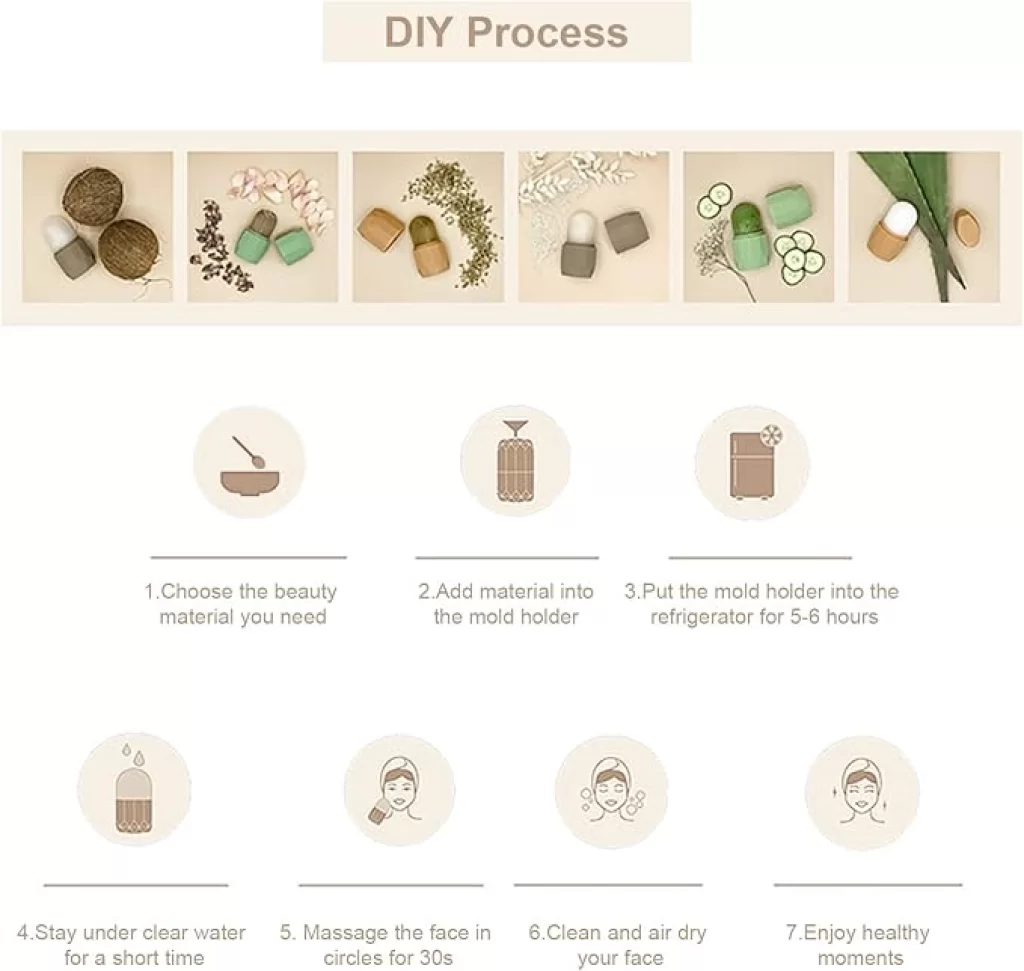 DIY Process

1.Choose the beauty material you need

2.Add material into the mold holder

3.Put the mold holder into the refrigerator for 5-6 hours

4.Stay under clear water for a short time

5. Massage the face in circles for 30s

6.Clean and air dry your face

7.Enjoy healthy moments