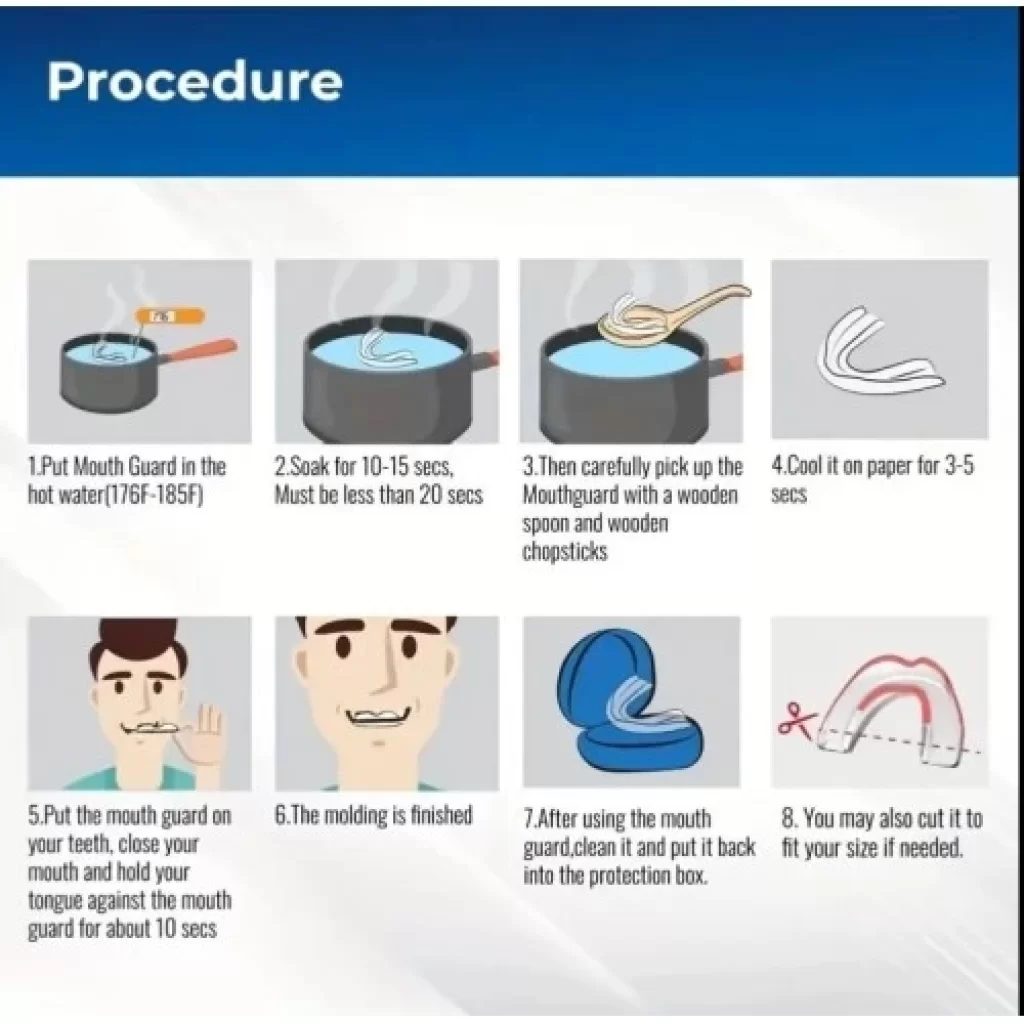 Procedure

176

1.Put Mouth Guard in the hot water(176F-185F)

2.Soak for 10-15 secs, Must be less than 20 secs

3.Then carefully pick up the Mouthguard with a wooden spoon and wooden chopsticks

4.Cool it on paper for 3-5 secs

5.Put the mouth guard on your teeth, close your mouth and hold your tongue against the mouth guard for about 10 secs

6.The molding is finished

7.After using the mouth guard,clean it and put it back into the protection box.

8. You may also cut it to fit your size if needed.