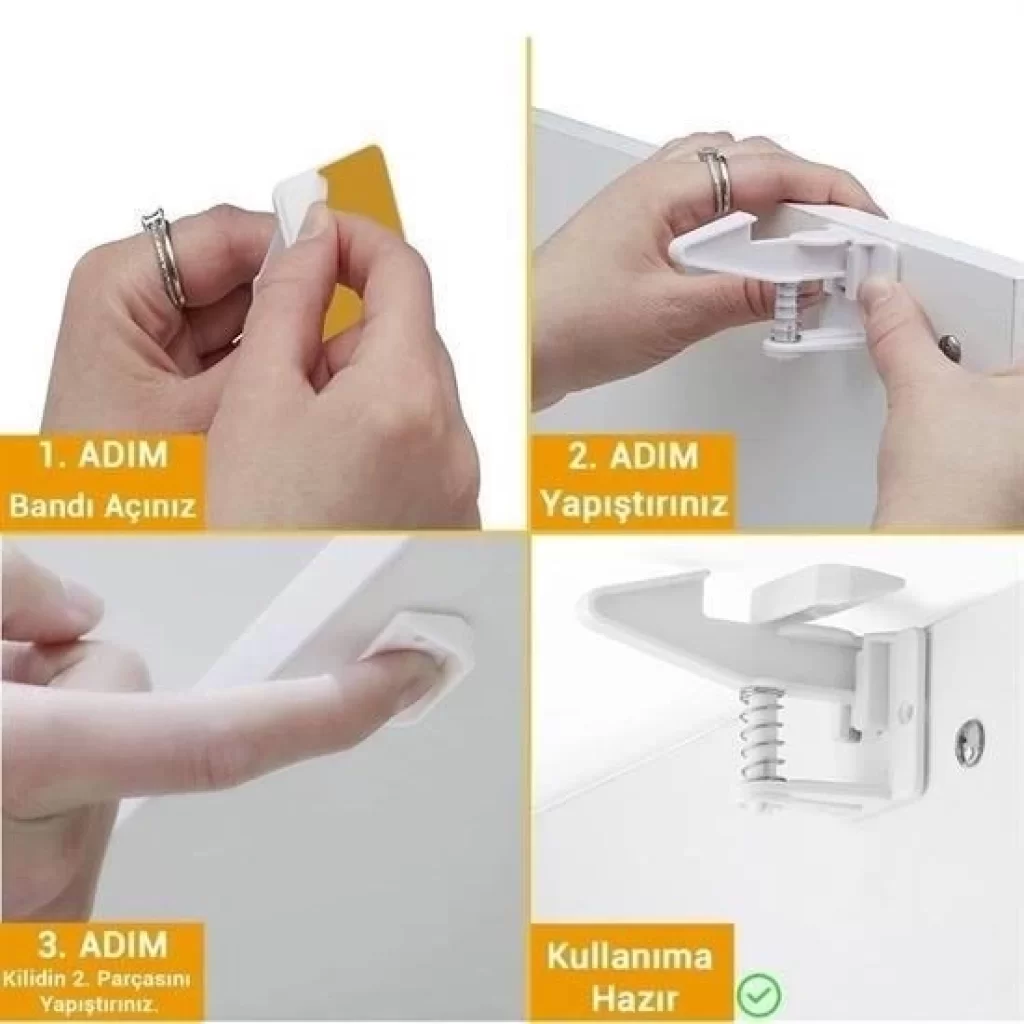 1. ADIM
Bandı Açınız

2. ADIM
Yapıştırınız

3. ADIM
Kilidin 2. Parçasını Yapıştırınız.

Kullanıma Hazır