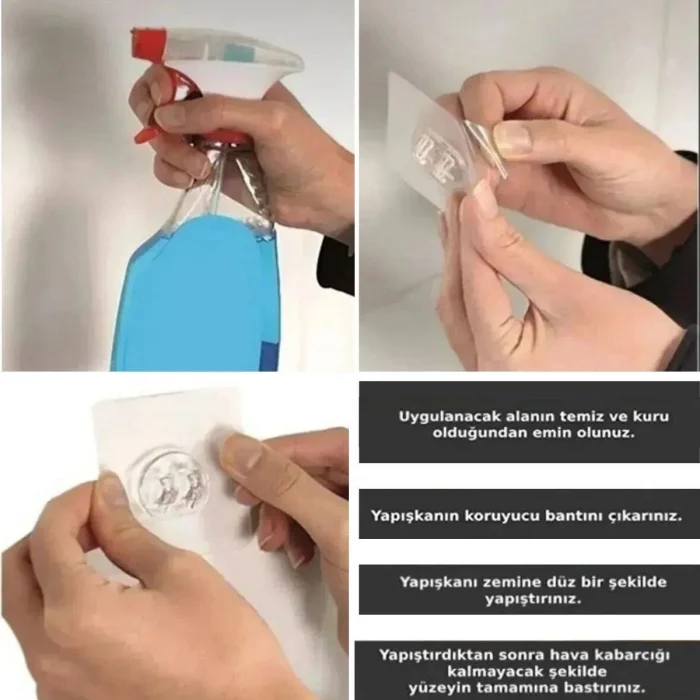 Uygulanacak alanın temiz ve kuru olduğundan emin olunuz.

Yapışkanın koruyucu bantını çıkarınız.

Yapışkanı zemine düz bir şekilde yapıştırınız.

Yapıştırdıktan sonra hava kabarcığı kalmayacak şekilde yüzeyin tamamına bastırınız.