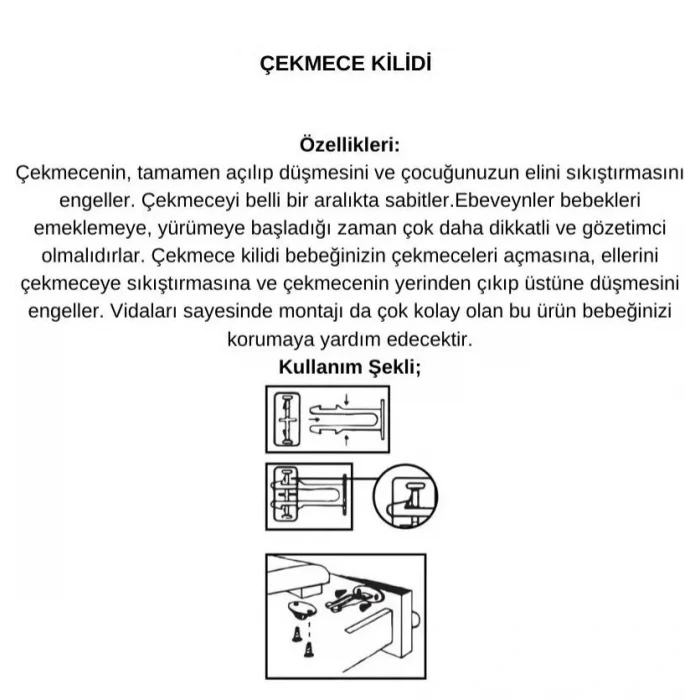 ÇEKMECE KİLİDİ

Özellikleri:
Çekmecenin, tamamen açılıp düşmesini ve çocuğunuzun elini sıkıştırmasını engeller. Çekmeceyi belli bir aralıkta sabitler.Ebeveynler bebekleri emeklemeye, yürümeye başladığı zaman çok daha dikkatli ve gözetimci olmalıdırlar. Çekmece kilidi bebeğinizin çekmeceleri açmasına, ellerini çekmeceye sıkıştırmasına ve çekmecenin yerinden çıkıp üstüne düşmesini engeller. Vidaları sayesinde montajı da çok kolay olan bu ürün bebeğinizi korumaya yardım edecektir.
Kullanım Şekli;