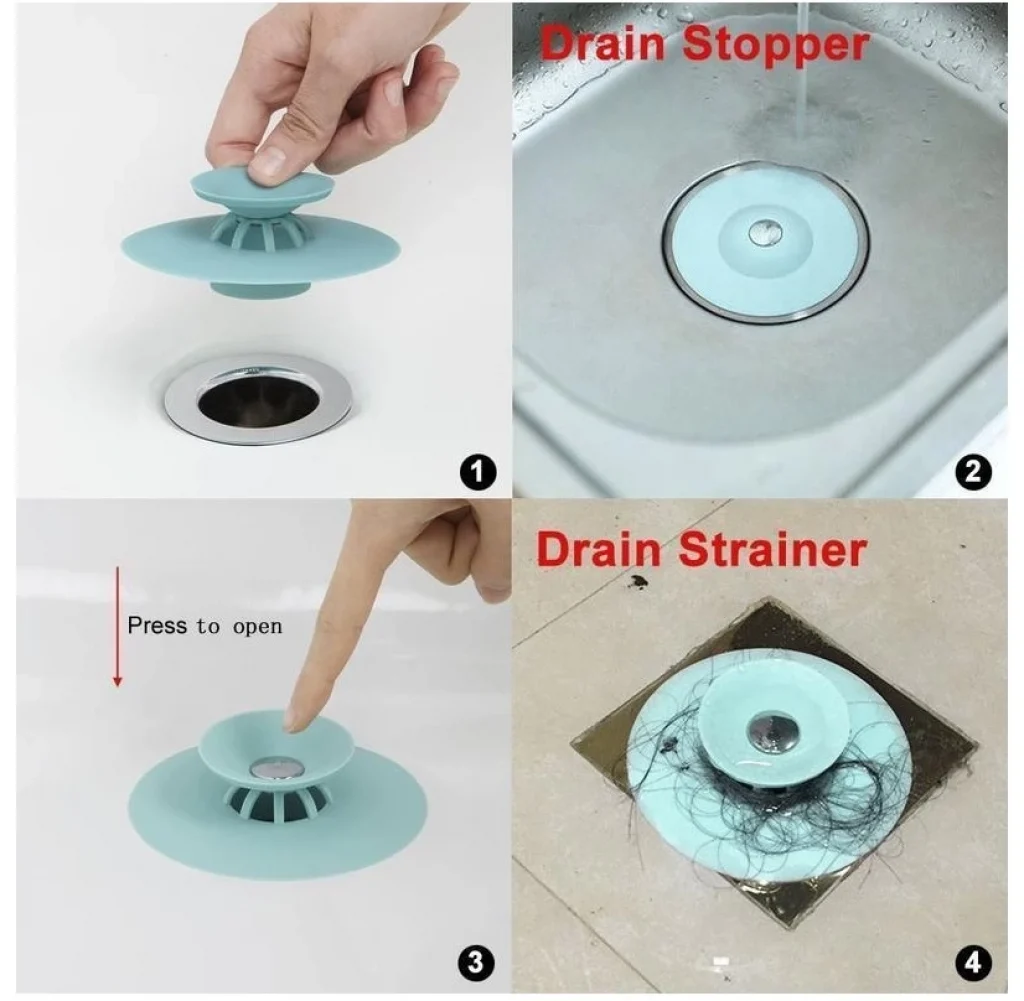 1

Drain Stopper

2

Press to open

3

Drain Strainer

4