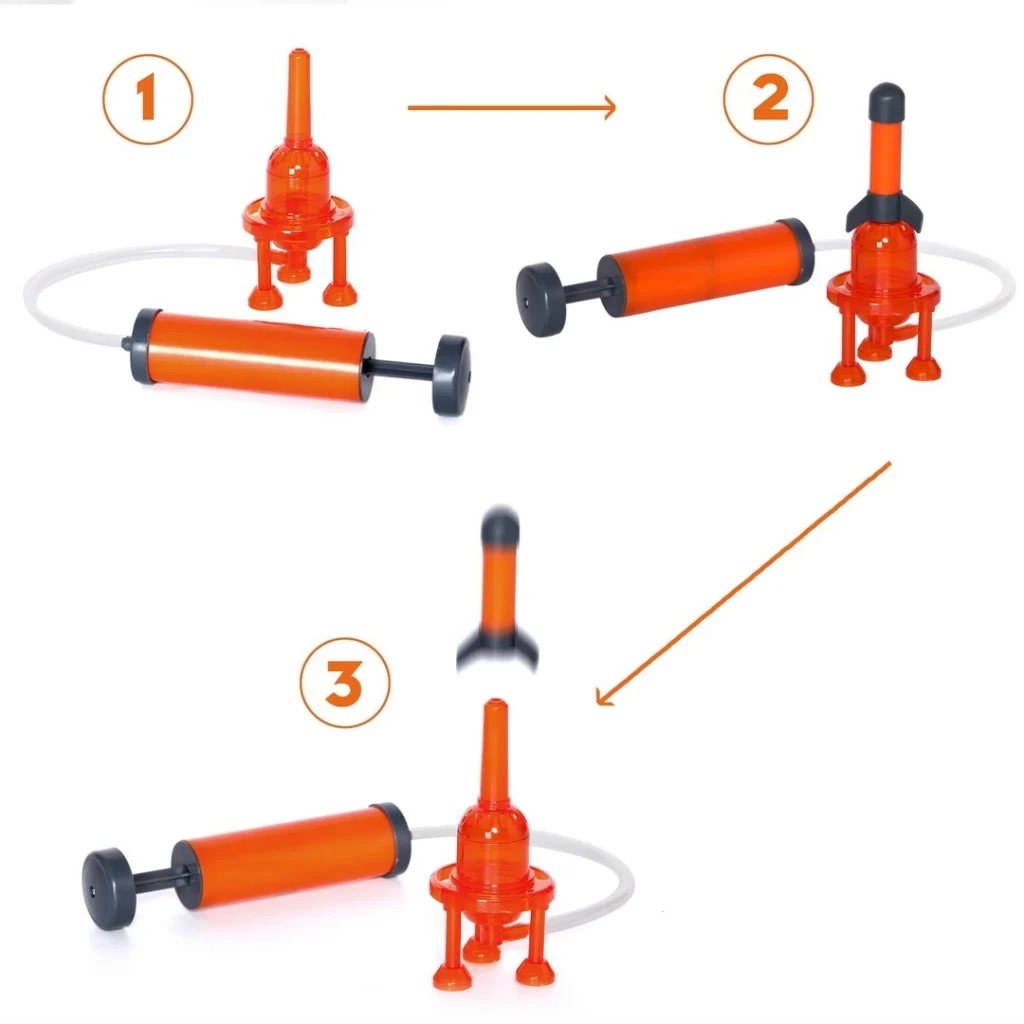 1

2

3