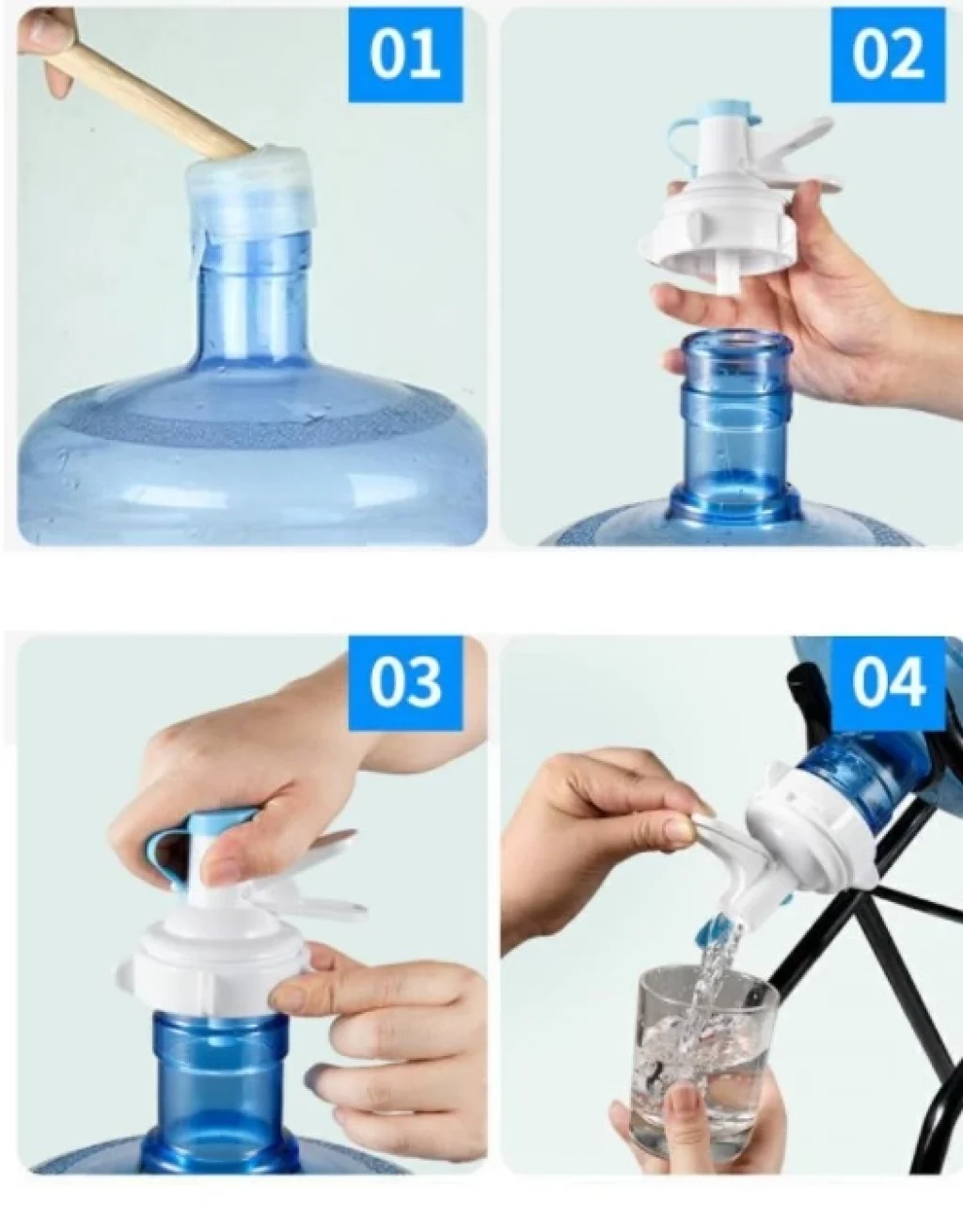 01

02

03

04