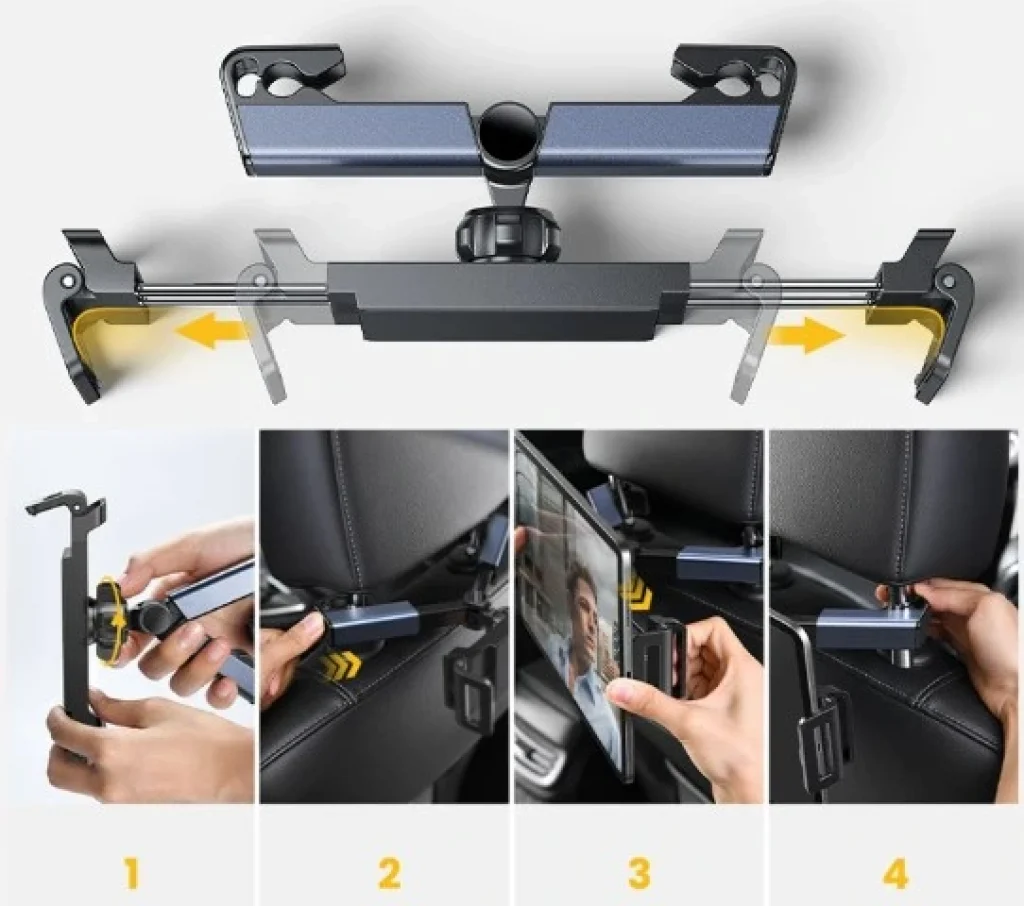 1

2

3

4