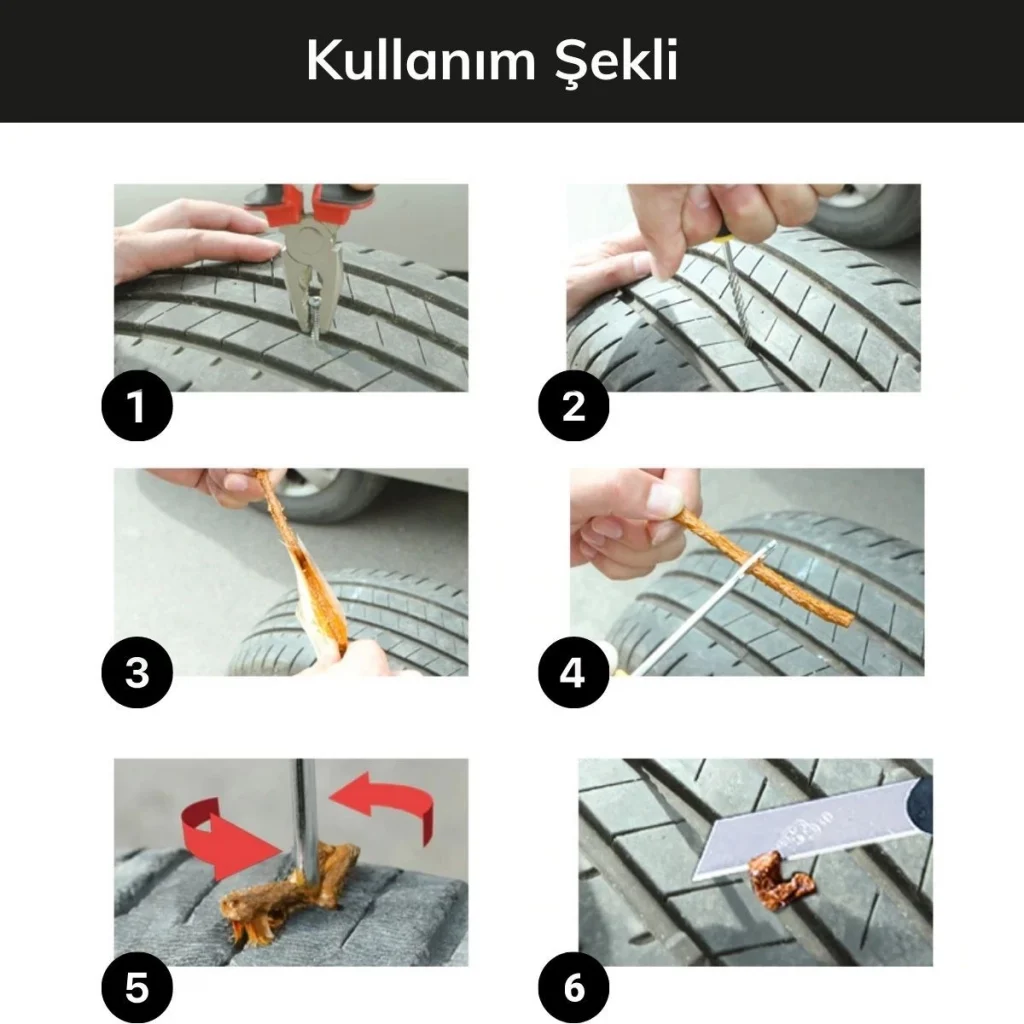 Kullanım Şekli

1

2

3

4

5

6