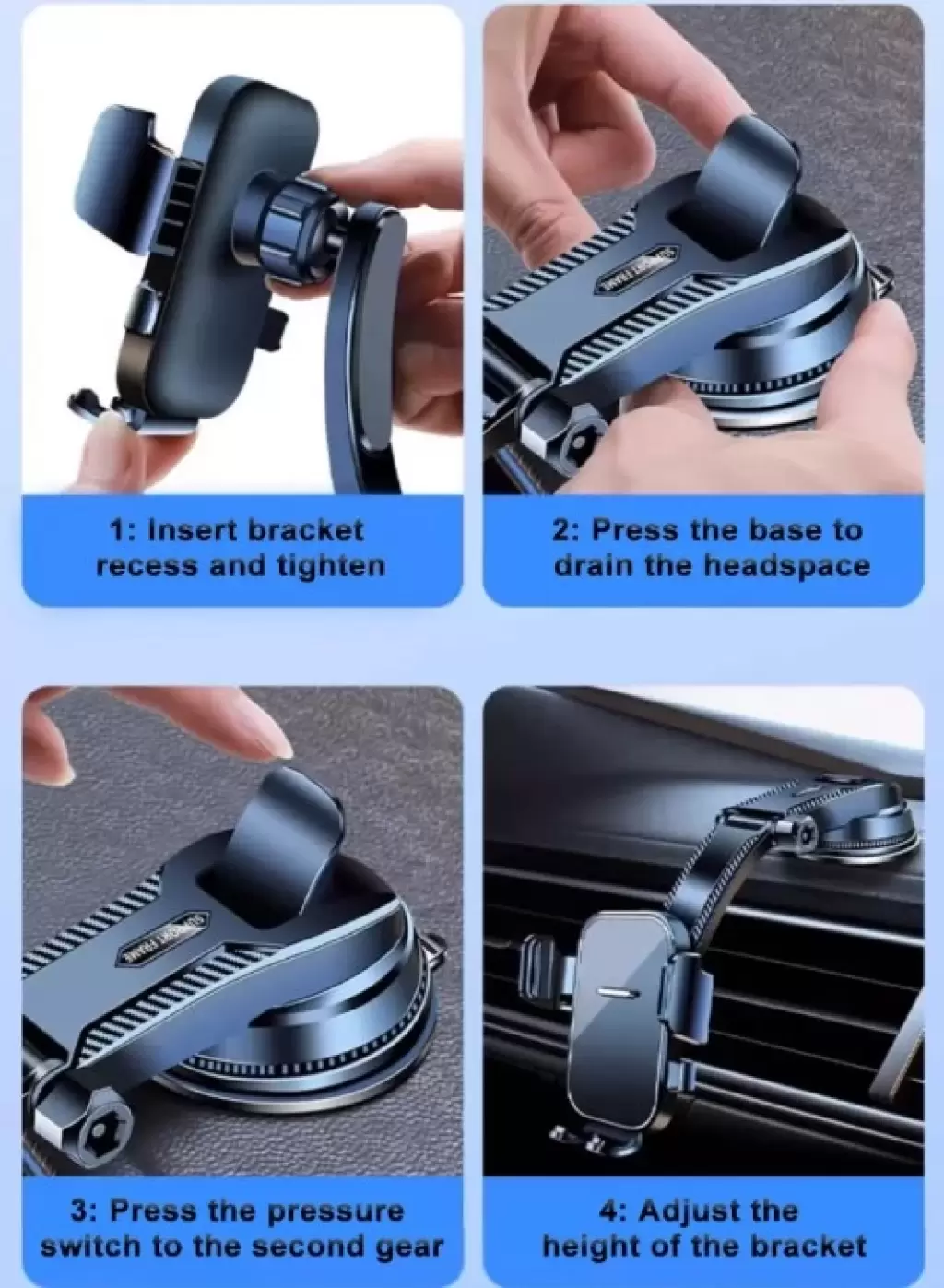 1: Insert bracket recess and tighten

2: Press the base to drain the headspace

3: Press the pressure switch to the second gear

4: Adjust the height of the bracket